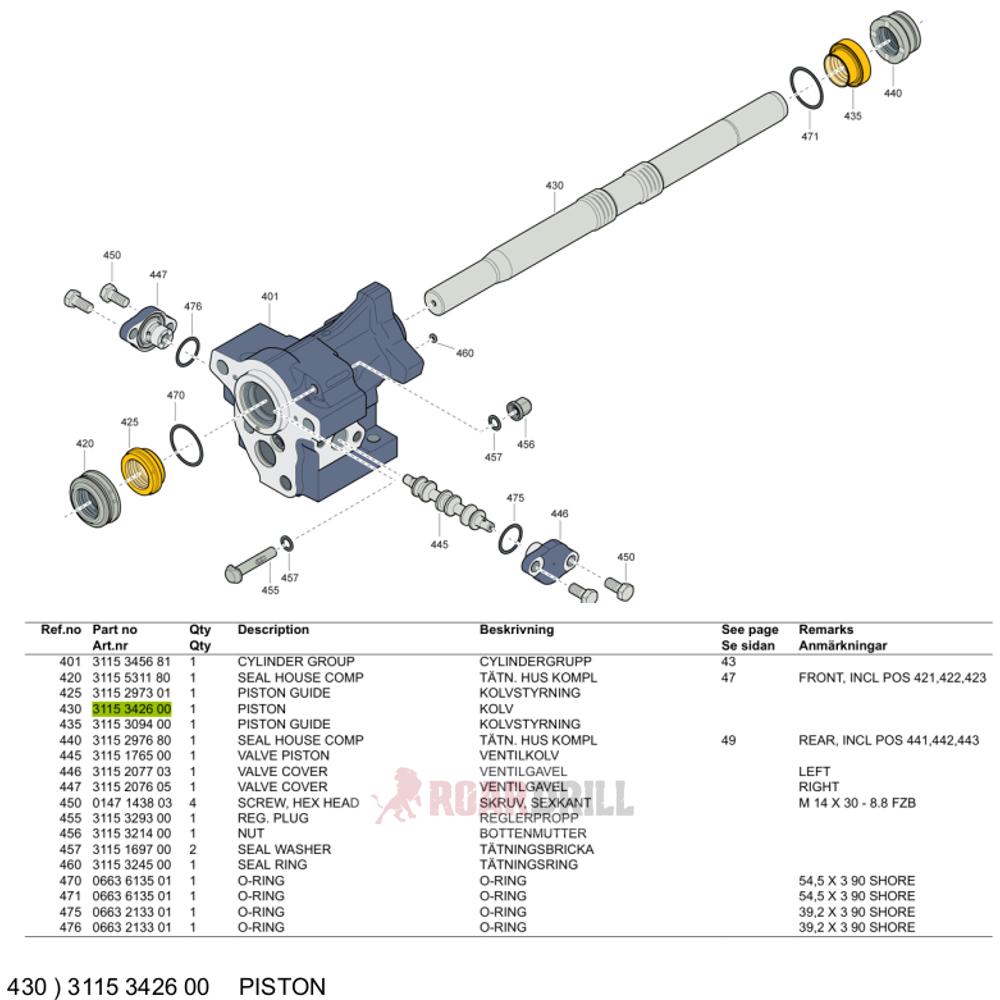 440
435
471
430
450
447
476
401
460
470
425
420
457
456
475
446
445
450
457
455

| Ref.no | Part no Art.nr | Qty Qty | Description | Beskrivning | See page Se sidan | Remarks Anmärkningar |
|---|---|---|---|---|---|---|
| 401 | 3115 3456 81 | 1 | CYLINDER GROUP | CYLINDERGRUPP | 43 | |
| 420 | 3115 5311 80 | 1 | SEAL HOUSE COMP | TÄTN. HUS KOMPL | 47 | FRONT, INCL POS 421,422,423 |
| 425 | 3115 2973 01 | 1 | PISTON GUIDE | KOLVSTYRNING | | |
| 430 | 3115 3426 00 | 1 | PISTON | KOLV | | |
| 435 | 3115 3094 00 | 1 | PISTON GUIDE | KOLVSTYRNING | | |
| 440 | 3115 2976 80 | 1 | SEAL HOUSE COMP | TÄTN. HUS KOMPL | 49 | REAR, INCL POS 441,442,443 |
| 445 | 3115 1765 00 | 1 | VALVE PISTON | VENTILKOLV | | |
| 446 | 3115 2077 03 | 1 | VALVE COVER | VENTILGAVEL | | LEFT |
| 447 | 3115 2076 05 | 1 | VALVE COVER | VENTILGAVEL | | RIGHT |
| 450 | 0147 1438 03 | 4 | SCREW, HEX HEAD | SKRUV, SEXKANT | | M 14 X 30 - 8.8 FZB |
| 455 | 3115 3293 00 | 1 | REG. PLUG | REGLERPROPP | | |
| 456 | 3115 3214 00 | 1 | NUT | BOTTENMUTTER | | |
| 457 | 3115 1697 00 | 2 | SEAL WASHER | TÄTNINGSBRICKA | | |
| 460 | 3115 3245 00 | 1 | SEAL RING | TÄTNINGSRING | | |
| 470 | 0663 6135 01 | 1 | O-RING | O-RING | | 54,5 X 3 90 SHORE |
| 471 | 0663 6135 01 | 1 | O-RING | O-RING | | 54,5 X 3 90 SHORE |
| 475 | 0663 2133 01 | 1 | O-RING | O-RING | | 39,2 X 3 90 SHORE |
| 476 | 0663 2133 01 | 1 | O-RING | O-RING | | 39,2 X 3 90 SHORE |

ROCKDRILL

430 ) 3115 3426 00 PISTON